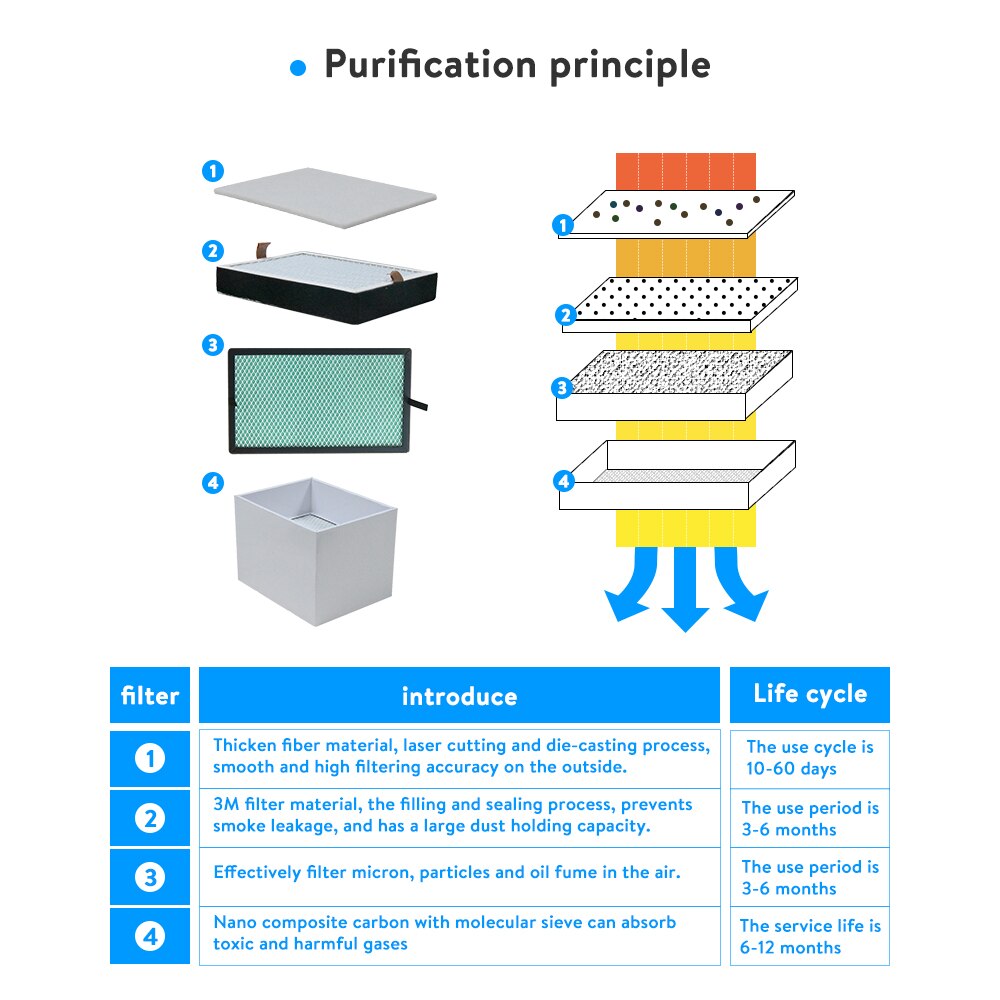 Purification principle

1
2
3
4

1
2
3
4

| filter | introduce | Life cycle |
|---|---|---|
| 1 | Thicken fiber material, laser cutting and die-casting process, smooth and high filtering accuracy on the outside. | The use cycle is 10-60 days |
| 2 | 3M filter material, the filling and sealing process, prevents smoke leakage, and has a large dust holding capacity. | The use period is 3-6 months |
| 3 | Effectively filter micron, particles and oil fume in the air. | The use period is 3-6 months |
| 4 | Nano composite carbon with molecular sieve can absorb toxic and harmful gases | The service life is 6-12 months |